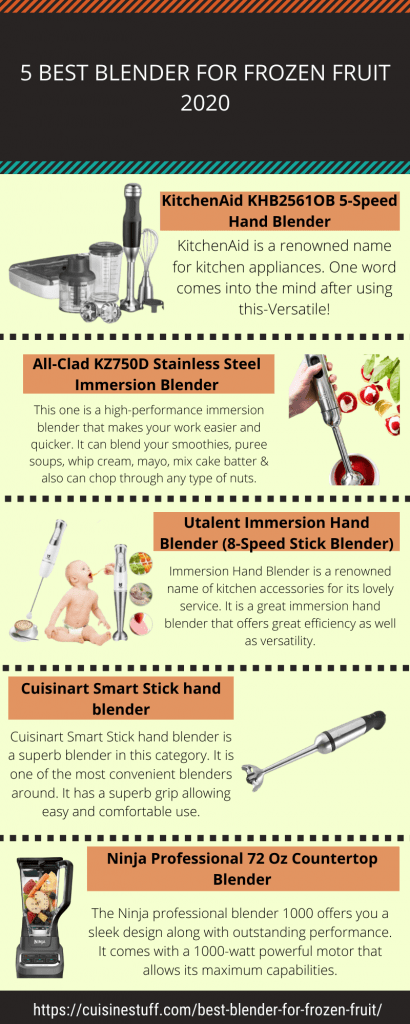 5 BEST BLENDER FOR FROZEN FRUIT 2020

KitchenAid KHB2561OB 5-Speed Hand Blender

KitchenAid is a renowned name for kitchen appliances. One word comes into the mind after using this-Versatile!

All-Clad KZ750D Stainless Steel Immersion Blender

This one is a high-performance immersion blender that makes your work easier and quicker. It can blend your smoothies, puree soups, whip cream, mayo, mix cake batter & also can chop through any type of nuts.

Utalent Immersion Hand Blender (8-Speed Stick Blender)

Immersion Hand Blender is a renowned name of kitchen accessories for its lovely service. It is a great immersion hand blender that offers great efficiency as well as versatility.

Cuisinart Smart Stick hand blender

Cuisinart Smart Stick hand blender is a superb blender in this category. It is one of the most convenient blenders around. It has a superb grip allowing easy and comfortable use.

Ninja Professional 72 Oz Countertop Blender

The Ninja professional blender 1000 offers you a sleek design along with outstanding performance. It comes with a 1000-watt powerful motor that allows its maximum capabilities.

https://cuisinestuff.com/best-blender-for-frozen-fruit/